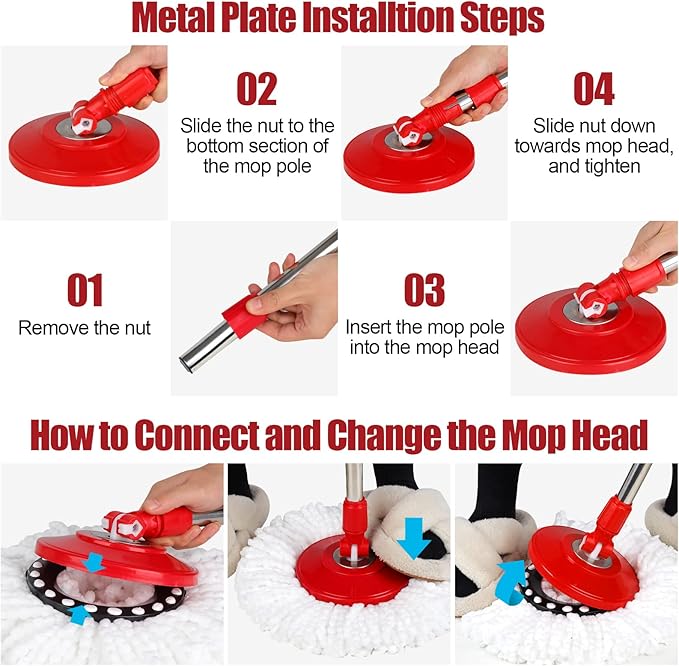 Metal Plate Installtion Steps

02
Slide the nut to the bottom section of the mop pole

04
Slide nut down towards mop head, and tighten

01
Remove the nut

03
Insert the mop pole into the mop head

How to Connect and Change the Mop Head