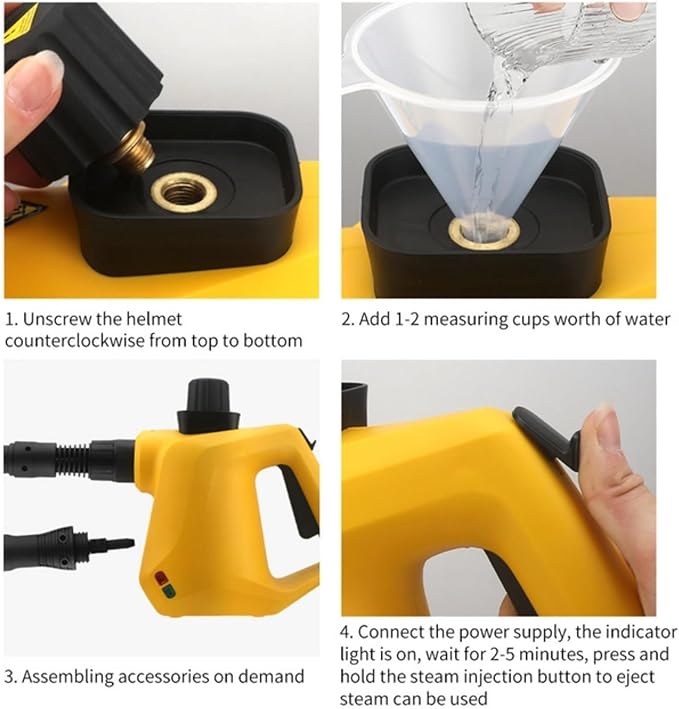 1. Unscrew the helmet counterclockwise from top to bottom

2. Add 1-2 measuring cups worth of water

3. Assembling accessories on demand

4. Connect the power supply, the indicator light is on, wait for 2-5 minutes, press and hold the steam injection button to eject steam can be used