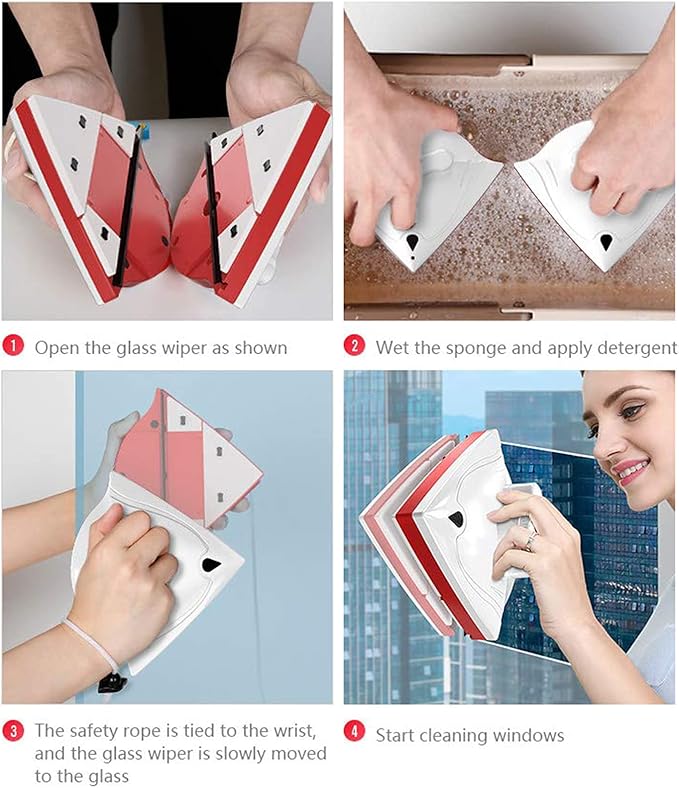 1 Open the glass wiper as shown

2 Wet the sponge and apply detergent

3 The safety rope is tied to the wrist, and the glass wiper is slowly moved to the glass

4 Start cleaning windows