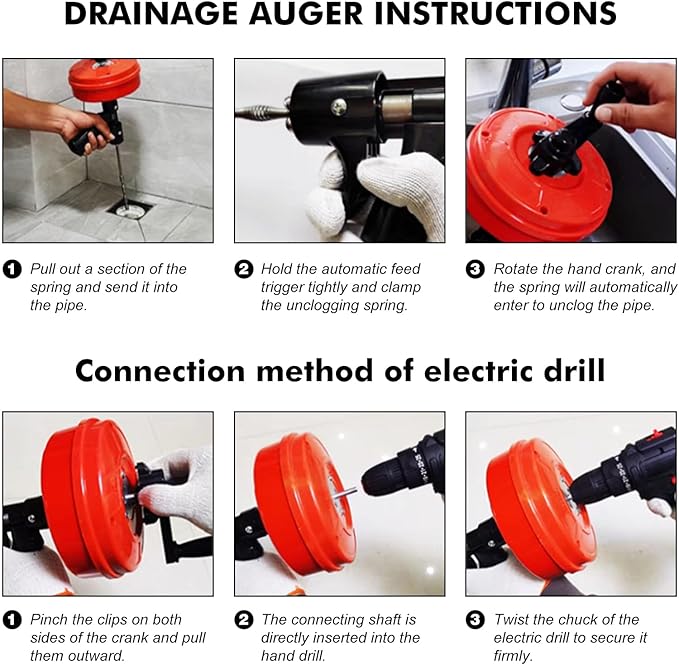 DRAINAGE AUGER INSTRUCTIONS

1 Pull out a section of the spring and send it into the pipe.

2 Hold the automatic feed trigger tightly and clamp the unclogging spring.

3 Rotate the hand crank, and the spring will automatically enter to unclog the pipe.

Connection method of electric drill

1 Pinch the clips on both sides of the crank and pull them outward.

2 The connecting shaft is directly inserted into the hand drill.

3 Twist the chuck of the electric drill to secure it firmly.