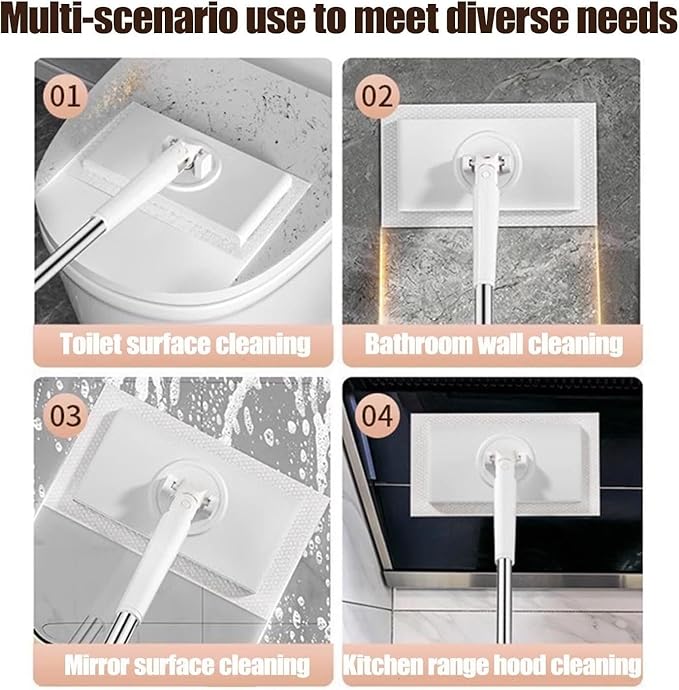 Multi-scenario use to meet diverse needs

01

Toilet surface cleaning

02

Bathroom wall cleaning

03

Mirror surface cleaning

04

Kitchen range hood cleaning