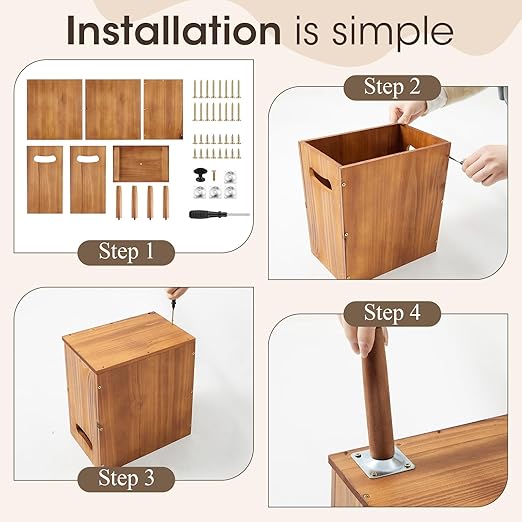 Installation is simple

Step 1

Step 2

Step 3

Step 4