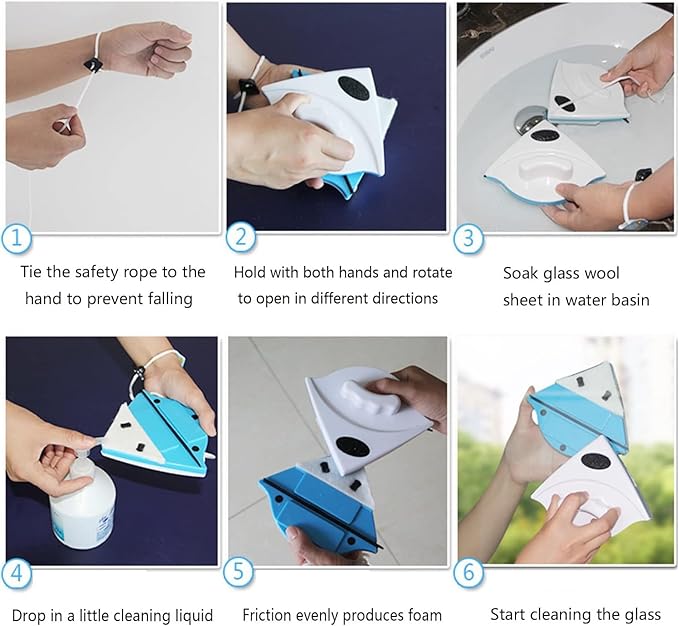 1
Tie the safety rope to the hand to prevent falling

2
Hold with both hands and rotate to open in different directions

3
Soak glass wool sheet in water basin

4
Drop in a little cleaning liquid

5
Friction evenly produces foam

6
Start cleaning the glass