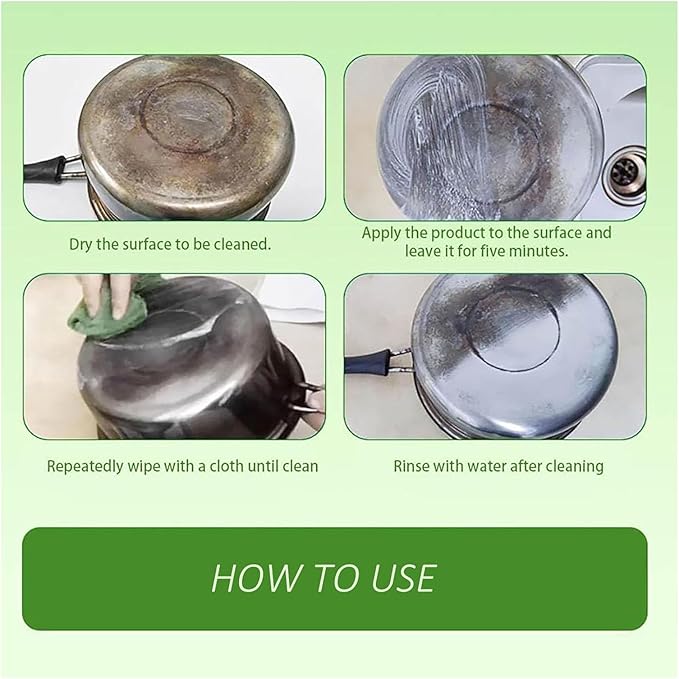 Dry the surface to be cleaned.

Apply the product to the surface and leave it for five minutes.

Repeatedly wipe with a cloth until clean

Rinse with water after cleaning

HOW TO USE