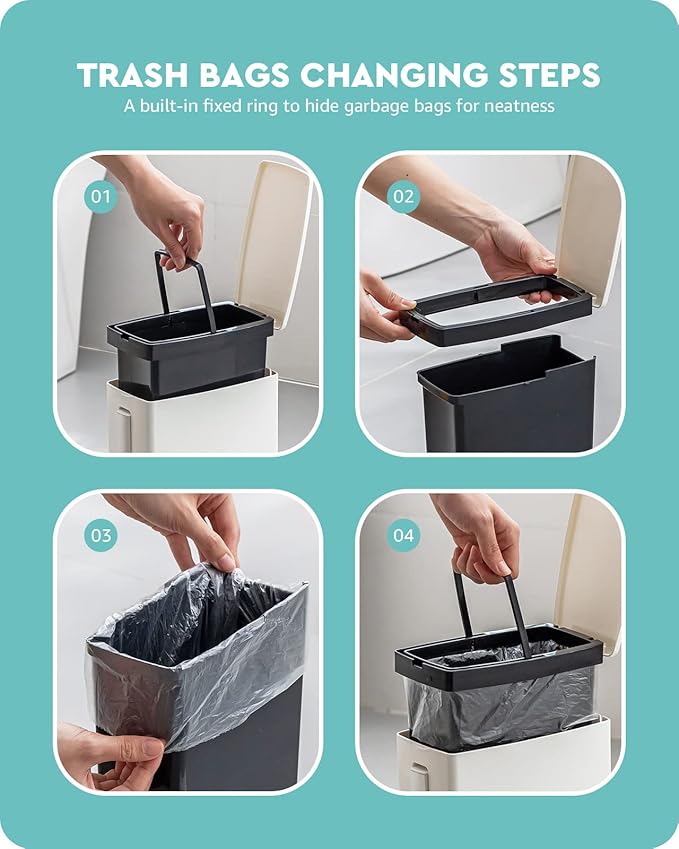 TRASH BAGS CHANGING STEPS
A built-in fixed ring to hide garbage bags for neatness

01

02

03

04