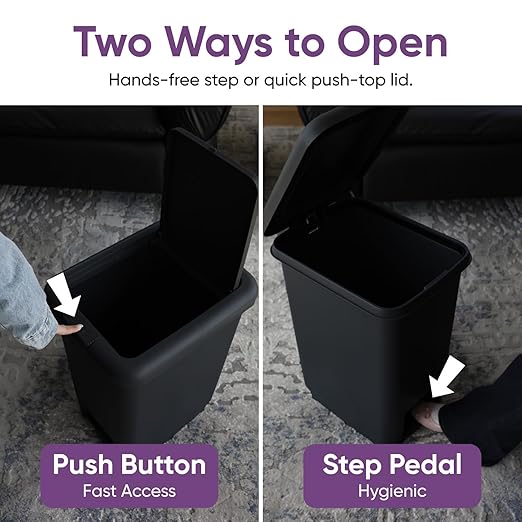 Two Ways to Open

Hands-free step or quick push-top lid.

Push Button
Fast Access

Step Pedal
Hygienic