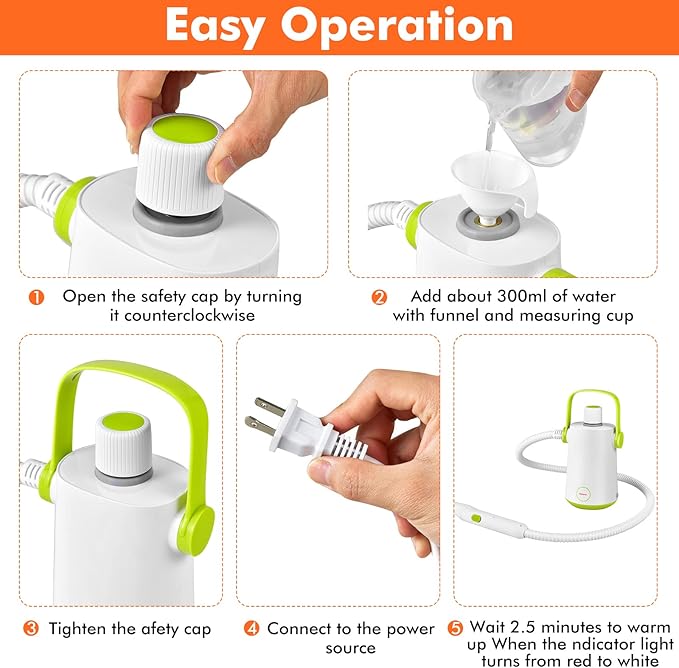 Easy Operation

1 Open the safety cap by turning it counterclockwise

2 Add about 300ml of water with funnel and measuring cup

3 Tighten the afety cap

4 Connect to the power source

5 Wait 2.5 minutes to warm up When the ndicator light turns from red to white