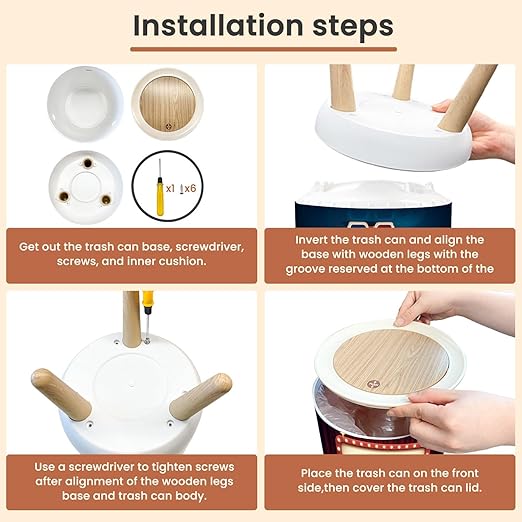 Installation steps

x1 x6

Get out the trash can base, screwdriver, screws, and inner cushion.

Invert the trash can and align the base with wooden legs with the groove reserved at the bottom of the

Use a screwdriver to tighten screws after alignment of the wooden legs base and trash can body.

Place the trash can on the front side,then cover the trash can lid.