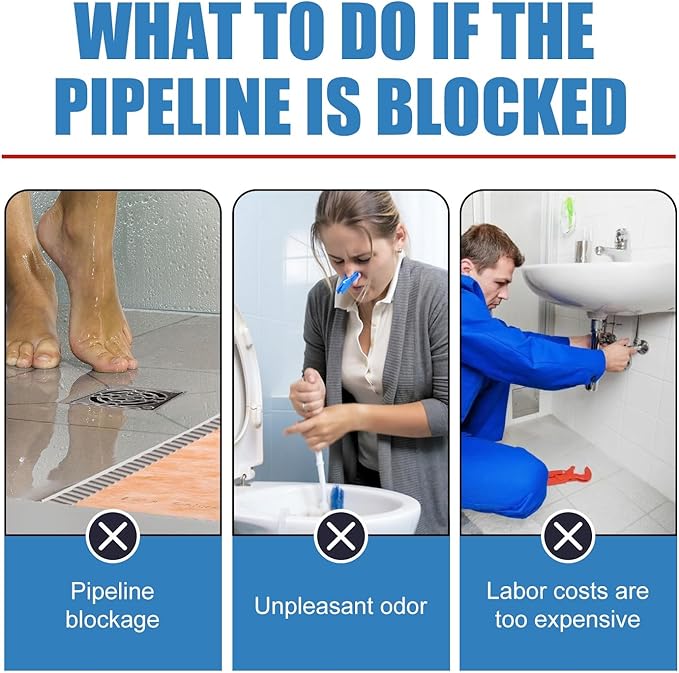 WHAT TO DO IF THE PIPELINE IS BLOCKED

Pipeline blockage

Unpleasant odor

Labor costs are too expensive