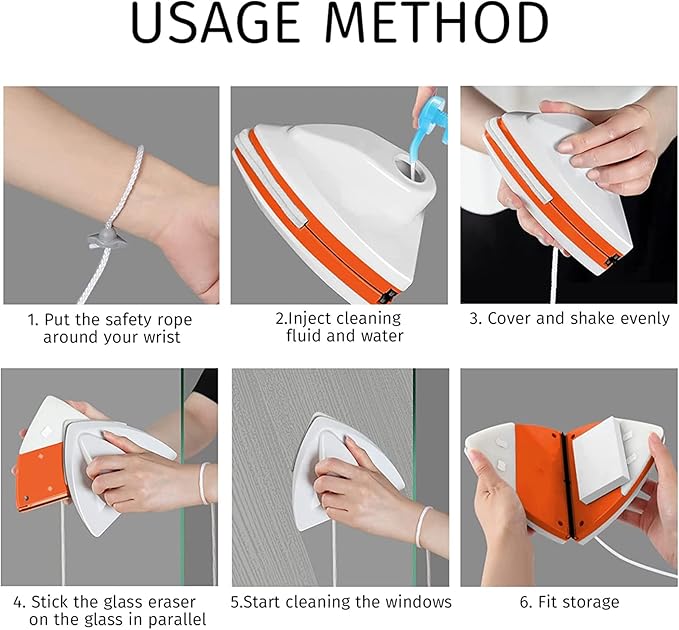 USAGE METHOD

1. Put the safety rope around your wrist

2.Inject cleaning fluid and water

3. Cover and shake evenly

4. Stick the glass eraser on the glass in parallel

5.Start cleaning the windows

6. Fit storage