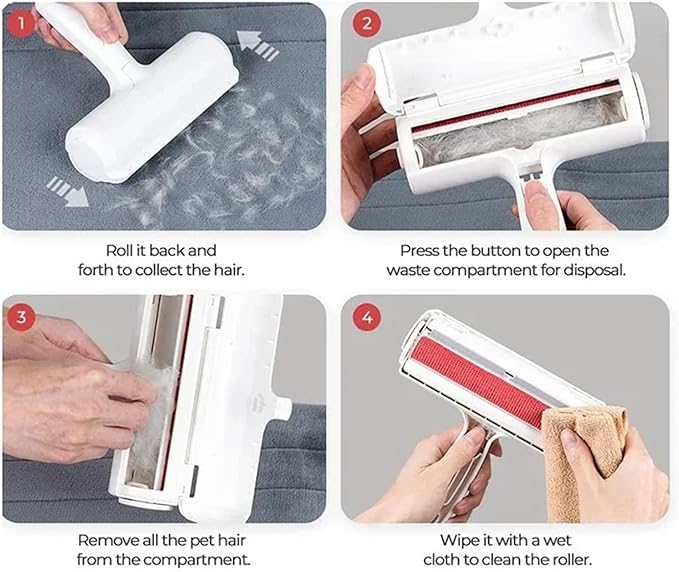 1

Roll it back and forth to collect the hair.

2

Press the button to open the waste compartment for disposal.

3

Remove all the pet hair from the compartment.

4

Wipe it with a wet cloth to clean the roller.