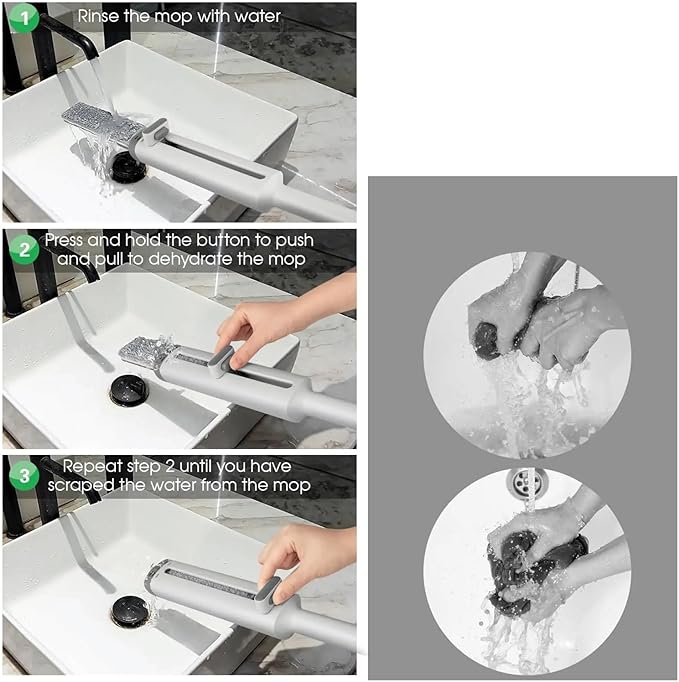 1 Rinse the mop with water

2 Press and hold the button to push and pull to dehydrate the mop

3 Repeat step 2 until you have scraped the water from the mop