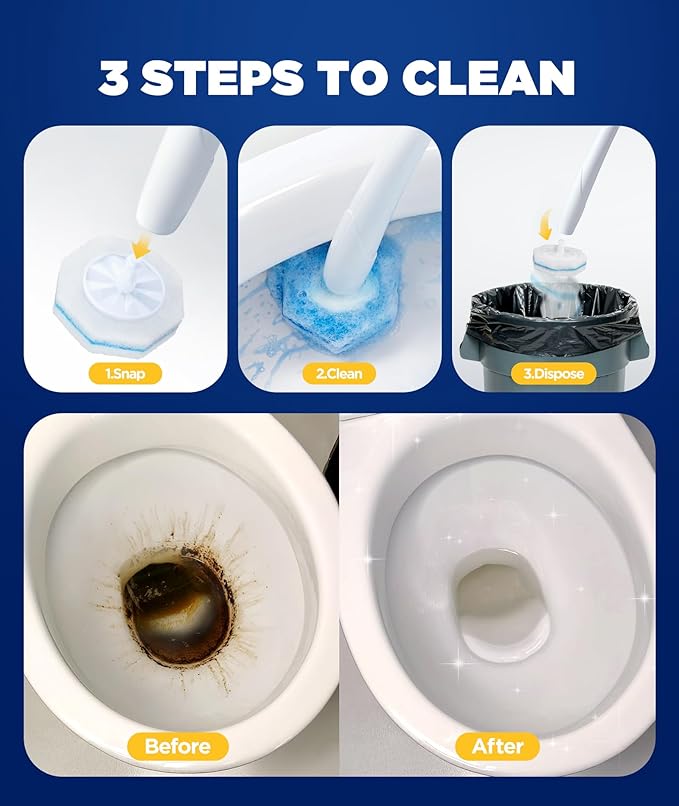 3 STEPS TO CLEAN

1.Snap

2.Clean

3.Dispose

Before

After