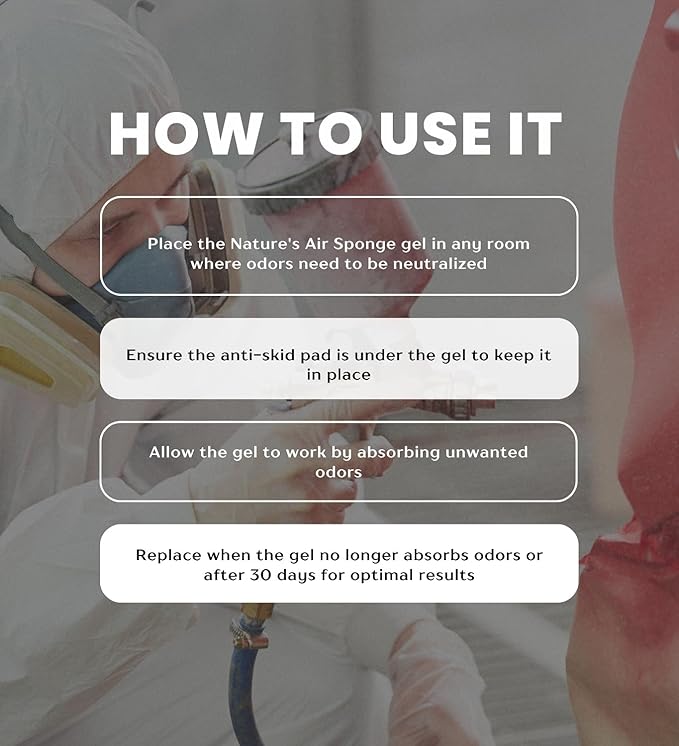 HOW TO USE IT

Place the Nature's Air Sponge gel in any room where odors need to be neutralized

Ensure the anti-skid pad is under the gel to keep it in place

Allow the gel to work by absorbing unwanted odors

Replace when the gel no longer absorbs odors or after 30 days for optimal results