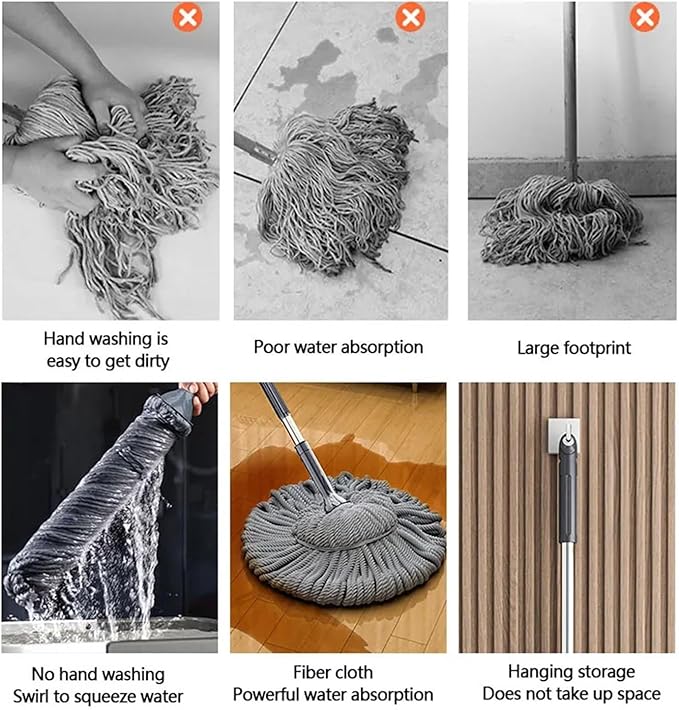 Hand washing is
easy to get dirty

Poor water absorption

Large footprint

No hand washing
Swirl to squeeze water

Fiber cloth
Powerful water absorption

Hanging storage
Does not take up space