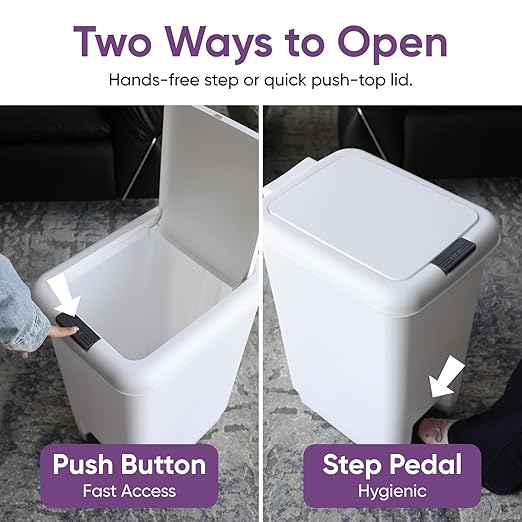 Two Ways to Open

Hands-free step or quick push-top lid.

Push Button
Fast Access

Step Pedal
Hygienic