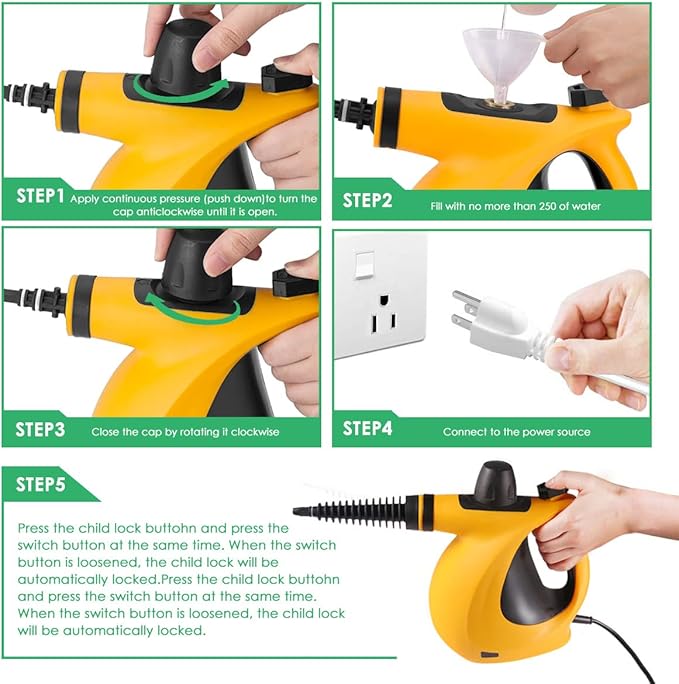 STEP1 Apply continuous pressure (push down)to turn the cap anticlockwise until it is open.

STEP2 Fill with no more than 250 of water

STEP3 Close the cap by rotating it clockwise

STEP4 Connect to the power source

STEP5

Press the child lock buttohn and press the switch button at the same time. When the switch button is loosened, the child lock will be automatically locked.Press the child lock buttohn and press the switch button at the same time. When the switch button is loosened, the child lock will be automatically locked.