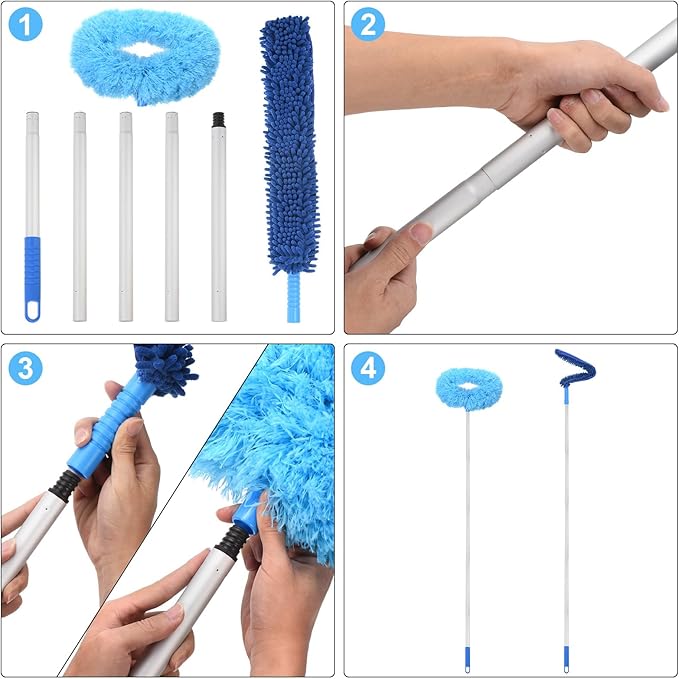 1

2

3

4