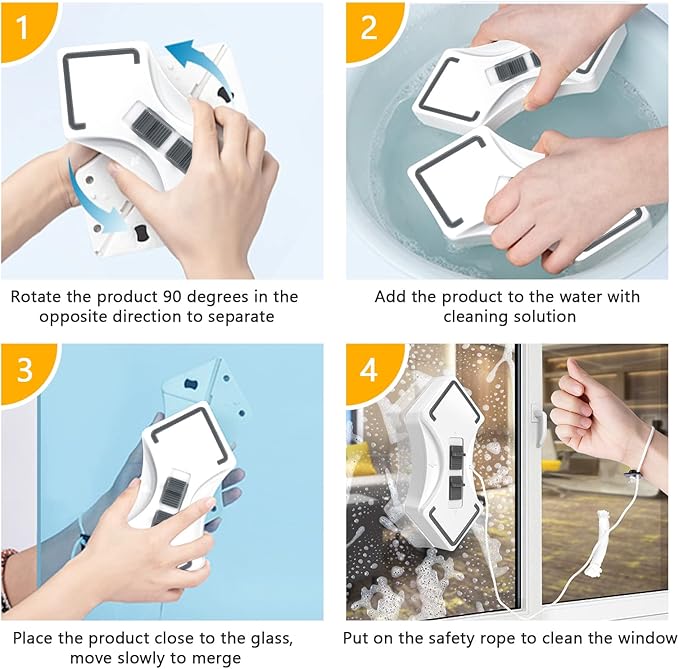 1

Rotate the product 90 degrees in the opposite direction to separate

2

Add the product to the water with cleaning solution

3

Place the product close to the glass, move slowly to merge

4

Put on the safety rope to clean the window