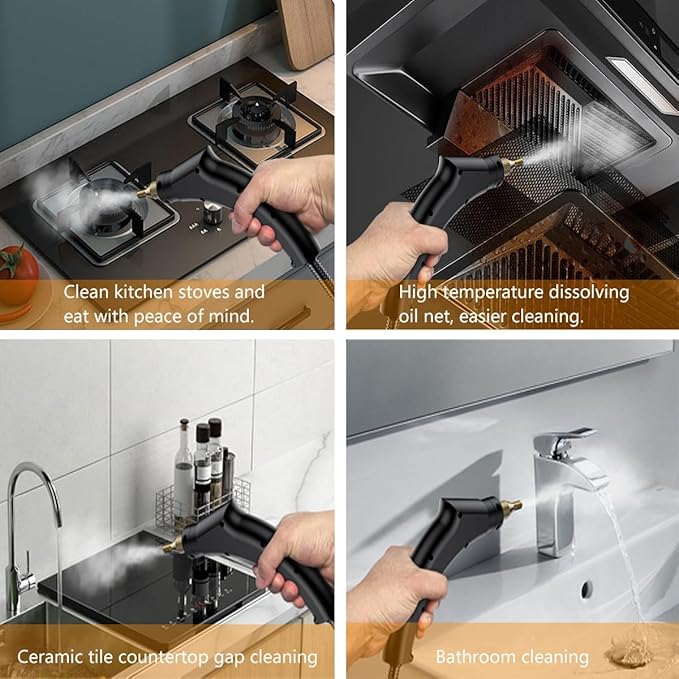 Clean kitchen stoves and eat with peace of mind.

High temperature dissolving oil net, easier cleaning.

Ceramic tile countertop gap cleaning

Bathroom cleaning