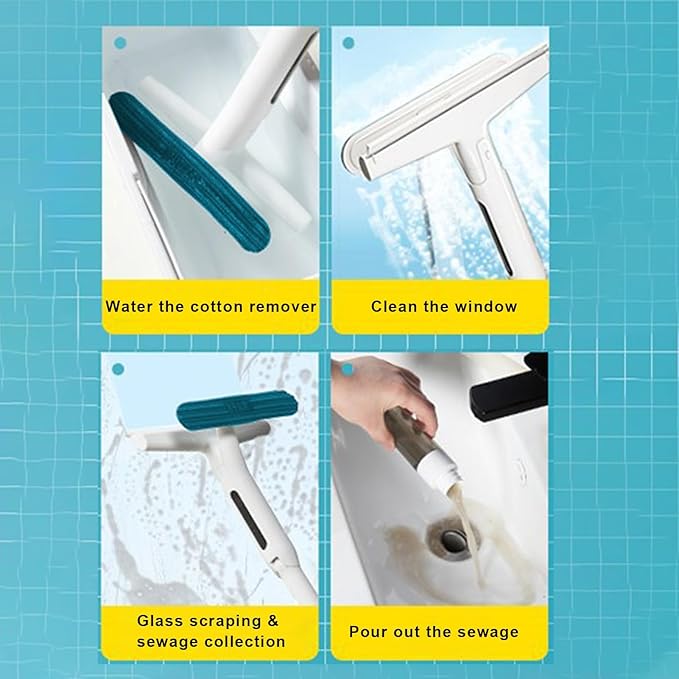 Water the cotton remover

Clean the window

Glass scraping & sewage collection

Pour out the sewage