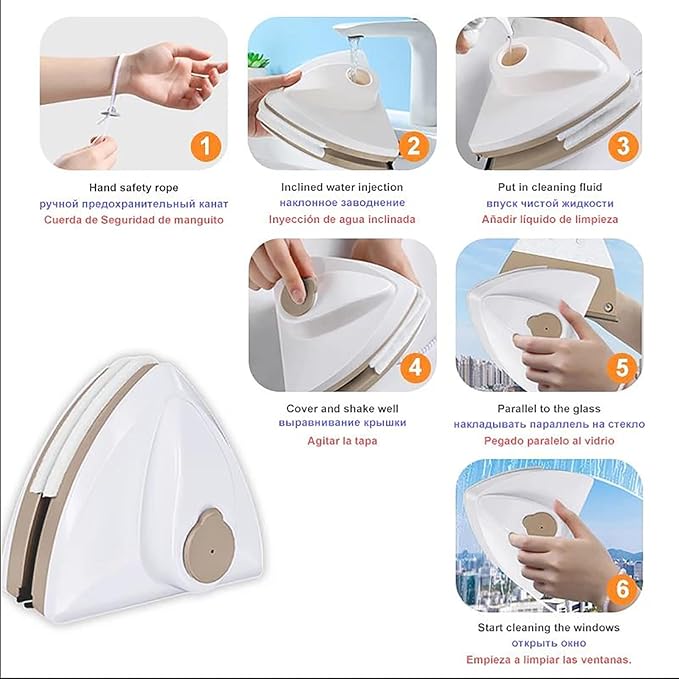 1

Hand safety rope
ручной предохранительный канат
Cuerda de Seguridad de manguito

2

Inclined water injection
наклонное заводнение
Inyección de agua inclinada

3

Put in cleaning fluid
впуск чистой жидкости
Añadir líquido de limpieza

4

Cover and shake well
выравнивание крышки
Agitar la tapa

5

Parallel to the glass
накладывать параллель на стекло
Pegado paralelo al vidrio

6

Start cleaning the windows
открыть окно
Empieza a limpiar las ventanas.