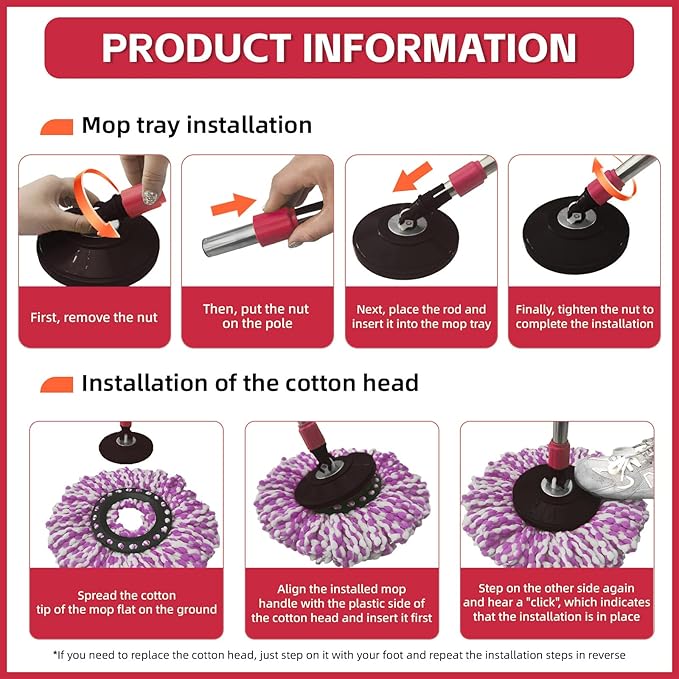 PRODUCT INFORMATION

Mop tray installation

First, remove the nut

Then, put the nut on the pole

Next, place the rod and insert it into the mop tray

Finally, tighten the nut to complete the installation

Installation of the cotton head

Spread the cotton tip of the mop flat on the ground

Align the installed mop handle with the plastic side of the cotton head and insert it first

Step on the other side again and hear a "click", which indicates that the installation is in place

*If you need to replace the cotton head, just step on it with your foot and repeat the installation steps in reverse