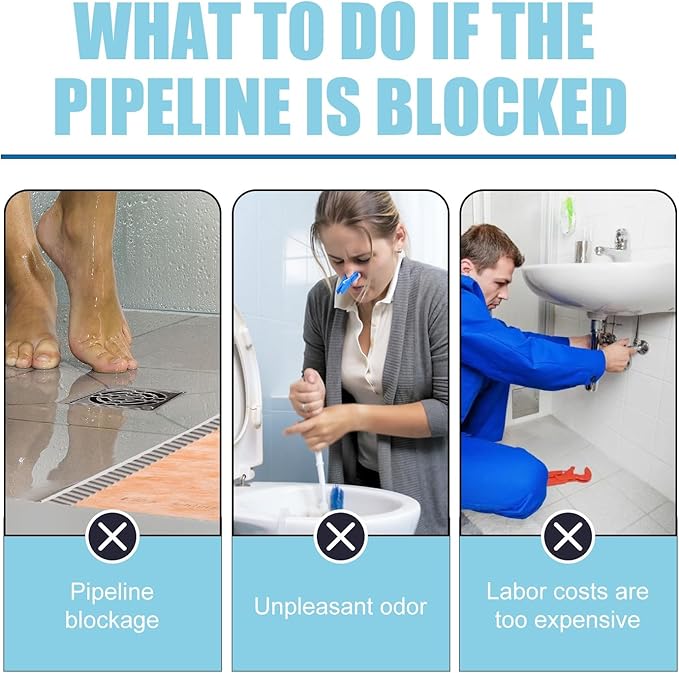 WHAT TO DO IF THE PIPELINE IS BLOCKED

Pipeline blockage

Unpleasant odor

Labor costs are too expensive