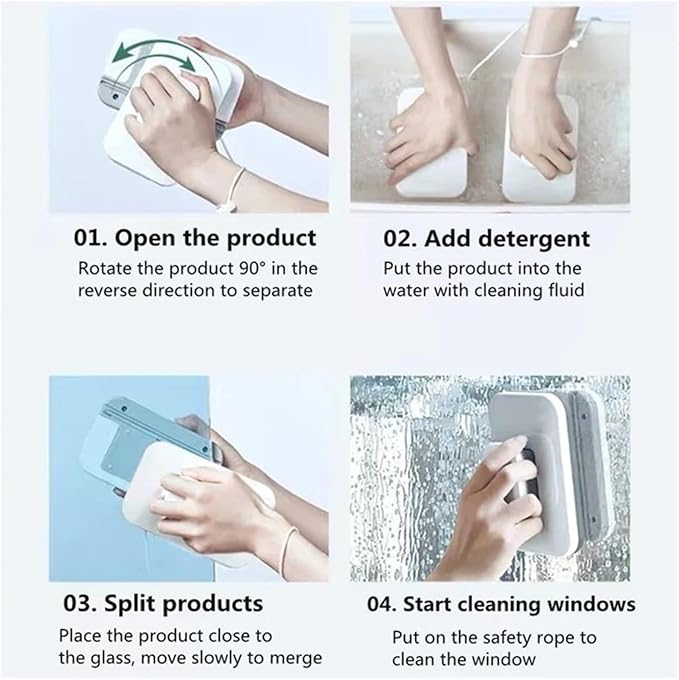 01. Open the product
Rotate the product 90° in the reverse direction to separate

02. Add detergent
Put the product into the water with cleaning fluid

03. Split products
Place the product close to the glass, move slowly to merge

04. Start cleaning windows
Put on the safety rope to clean the window