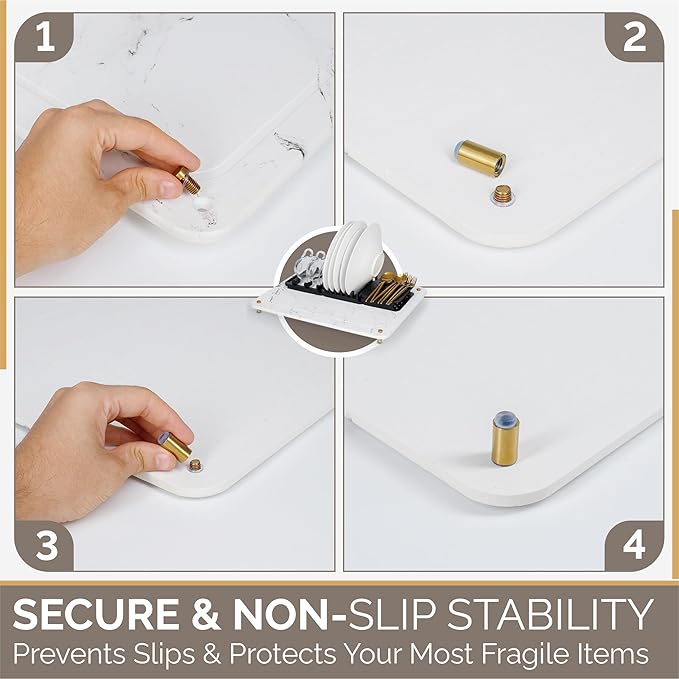 1

2

3

4

SECURE & NON-SLIP STABILITY
Prevents Slips & Protects Your Most Fragile Items