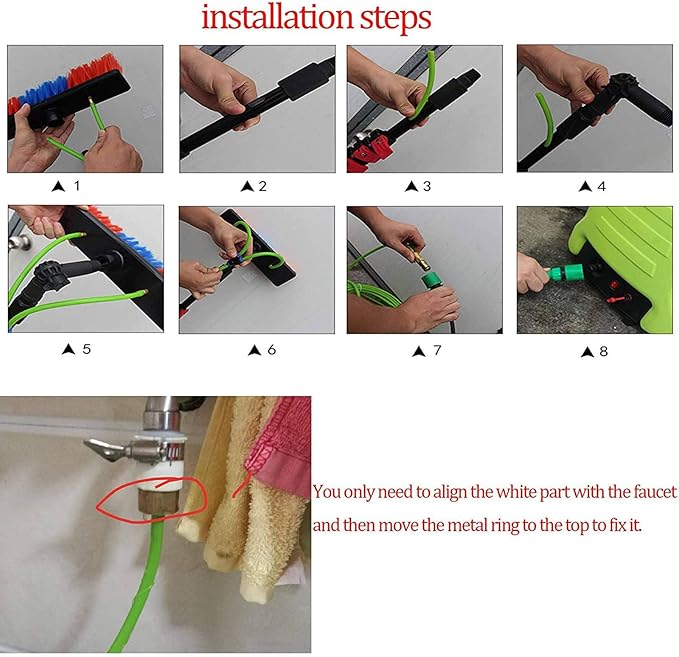 installation steps

▲ 1

▲ 2

▲ 3

▲ 4

▲ 5

▲ 6

▲ 7

▲ 8

You only need to align the white part with the faucet and then move the metal ring to the top to fix it.