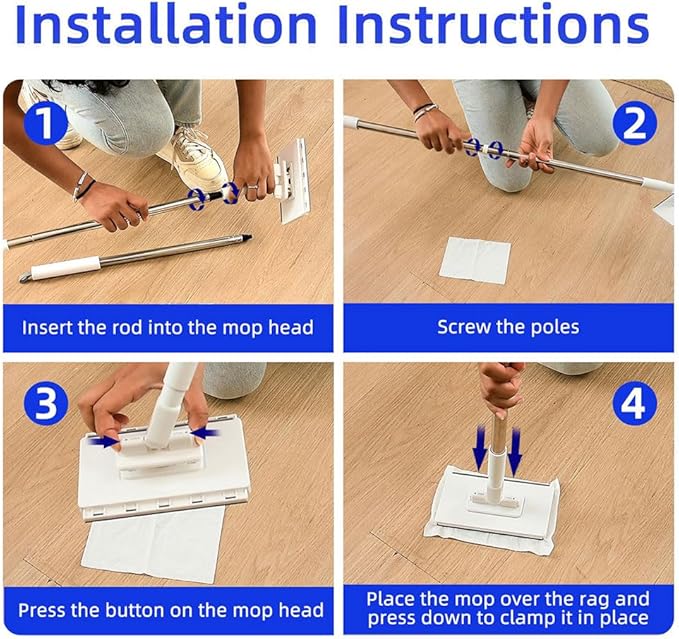 Installation Instructions

1

Insert the rod into the mop head

2

Screw the poles

3

Press the button on the mop head

4

Place the mop over the rag and press down to clamp it in place