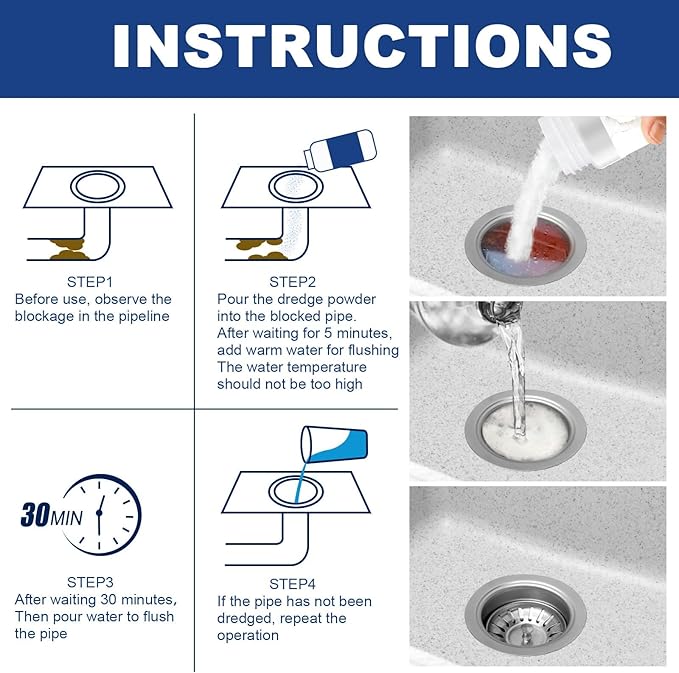 INSTRUCTIONS

STEP1
Before use, observe the blockage in the pipeline

STEP2
Pour the dredge powder into the blocked pipe.
After waiting for 5 minutes, add warm water for flushing
The water temperature should not be too high

30MIN

STEP3
After waiting 30 minutes, Then pour water to flush the pipe

STEP4
If the pipe has not been dredged, repeat the operation