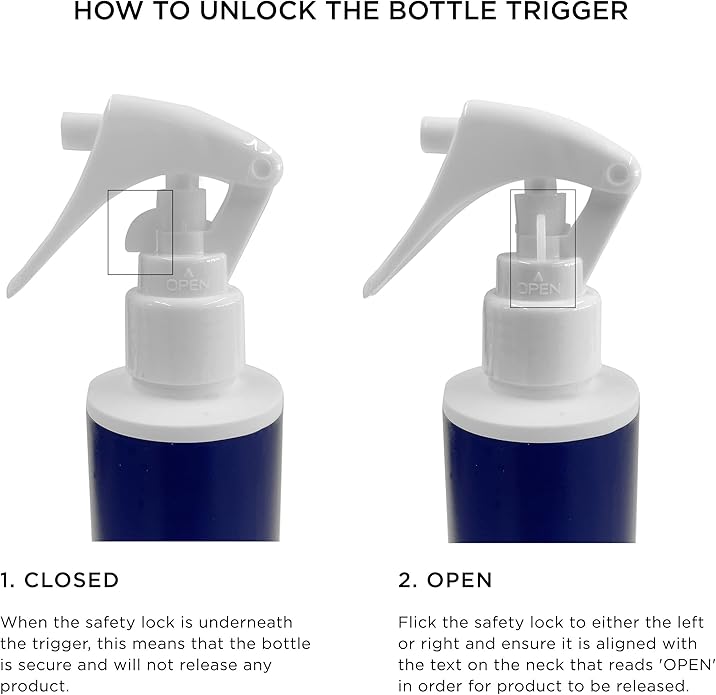 HOW TO UNLOCK THE BOTTLE TRIGGER

OPEN

OPEN

1. CLOSED

When the safety lock is underneath the trigger, this means that the bottle is secure and will not release any product.

2. OPEN

Flick the safety lock to either the left or right and ensure it is aligned with the text on the neck that reads 'OPEN' in order for product to be released.