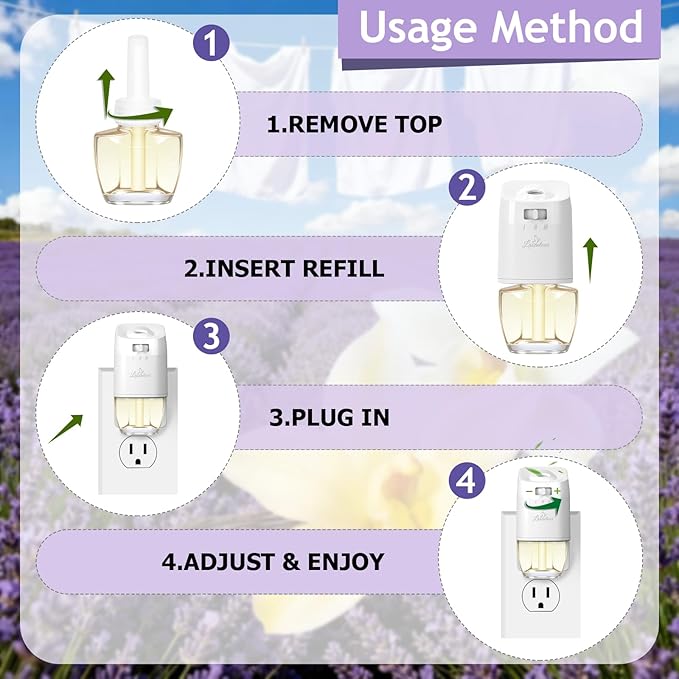 Usage Method

1

1.REMOVE TOP

2

2.INSERT REFILL

3

3.PLUG IN

4

4.ADJUST & ENJOY