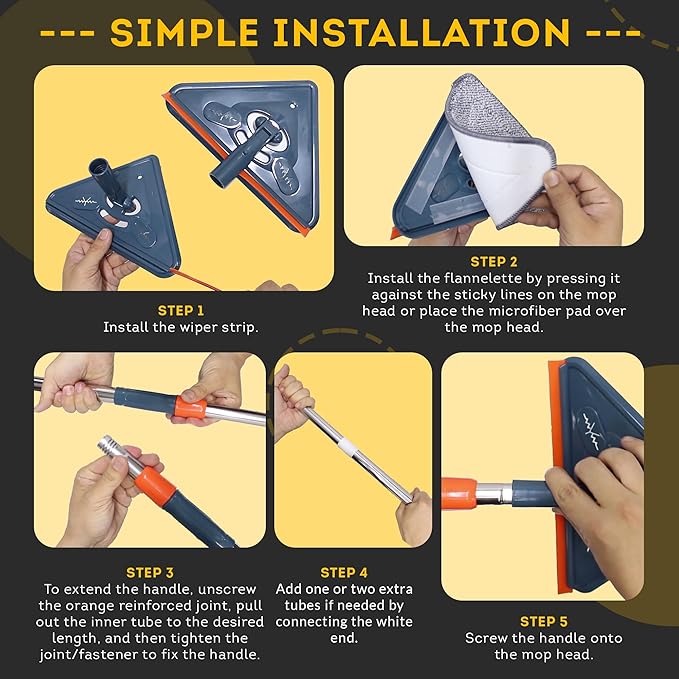 --- SIMPLE INSTALLATION ---

STEP 1
Install the wiper strip.

STEP 2
Install the flannelette by pressing it against the sticky lines on the mop head or place the microfiber pad over the mop head.

STEP 3
To extend the handle, unscrew the orange reinforced joint, pull out the inner tube to the desired length, and then tighten the joint/fastener to fix the handle.

STEP 4
Add one or two extra tubes if needed by connecting the white end.

STEP 5
Screw the handle onto the mop head.