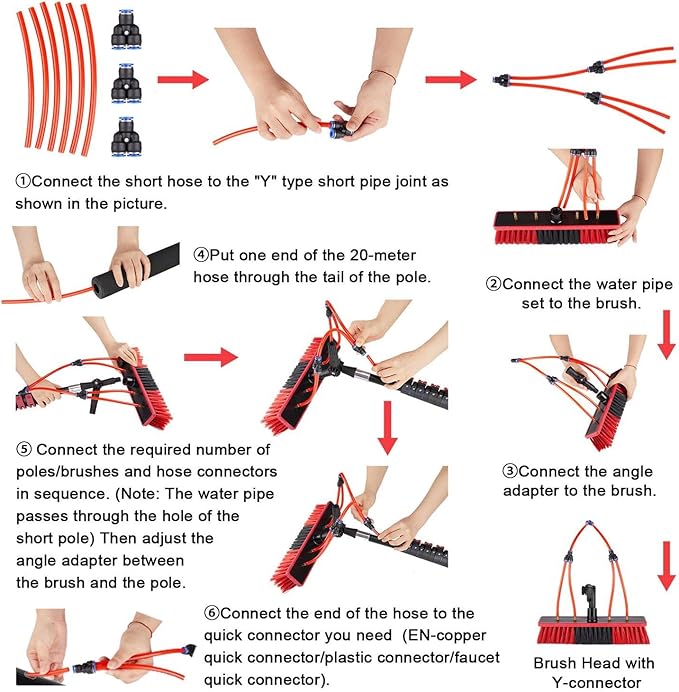 ①Connect the short hose to the "Y" type short pipe joint as shown in the picture.

②Connect the water pipe set to the brush.

③Connect the angle adapter to the brush.

Brush Head with Y-connector

④Put one end of the 20-meter hose through the tail of the pole.

⑤ Connect the required number of poles/brushes and hose connectors in sequence. (Note: The water pipe passes through the hole of the short pole) Then adjust the angle adapter between the brush and the pole.

⑥Connect the end of the hose to the quick connector you need (EN-copper quick connector/plastic connector/faucet quick connector).