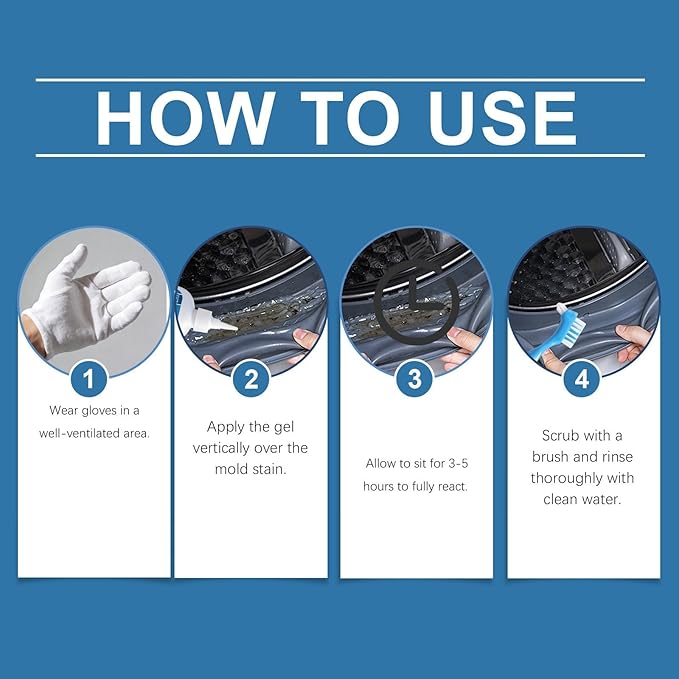 HOW TO USE

1

Wear gloves in a well-ventilated area.

2

Apply the gel vertically over the mold stain.

3

Allow to sit for 3-5 hours to fully react.

4

Scrub with a brush and rinse thoroughly with clean water.