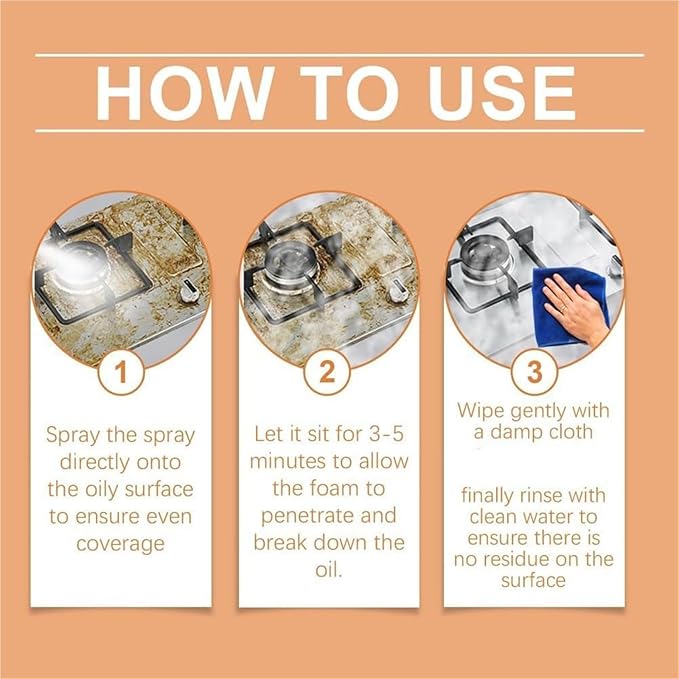 HOW TO USE

1

Spray the spray directly onto the oily surface to ensure even coverage

2

Let it sit for 3-5 minutes to allow the foam to penetrate and break down the oil.

3

Wipe gently with a damp cloth

finally rinse with clean water to ensure there is no residue on the surface