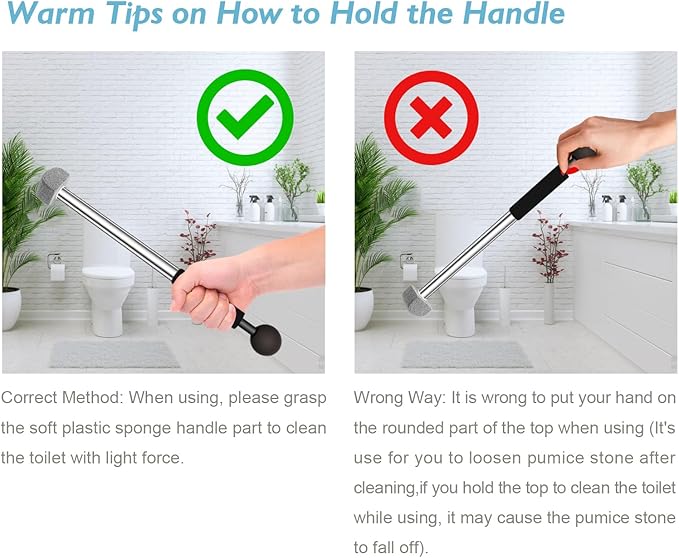 Warm Tips on How to Hold the Handle

Correct Method: When using, please grasp the soft plastic sponge handle part to clean the toilet with light force.

Wrong Way: It is wrong to put your hand on the rounded part of the top when using (It's use for you to loosen pumice stone after cleaning,if you hold the top to clean the toilet while using, it may cause the pumice stone to fall off).