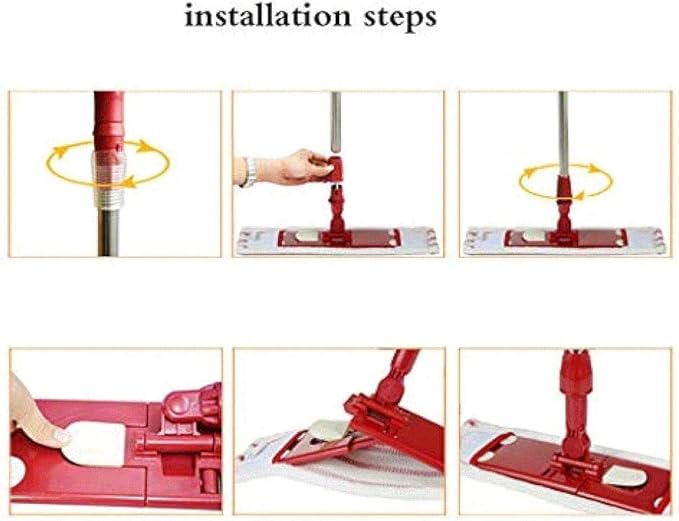 installation steps