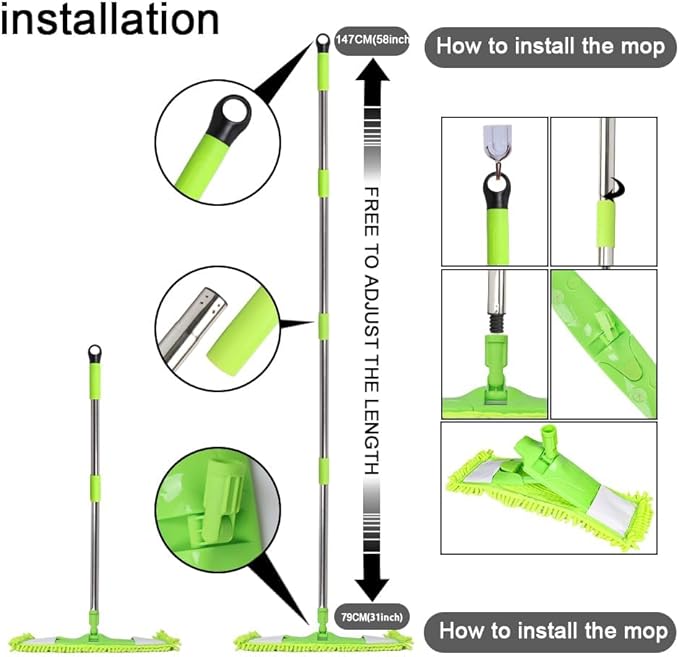 installation

147CM(58inch

How to install the mop

FREE TO ADJUST THE LENGTH

79CM(31inch)

How to install the mop