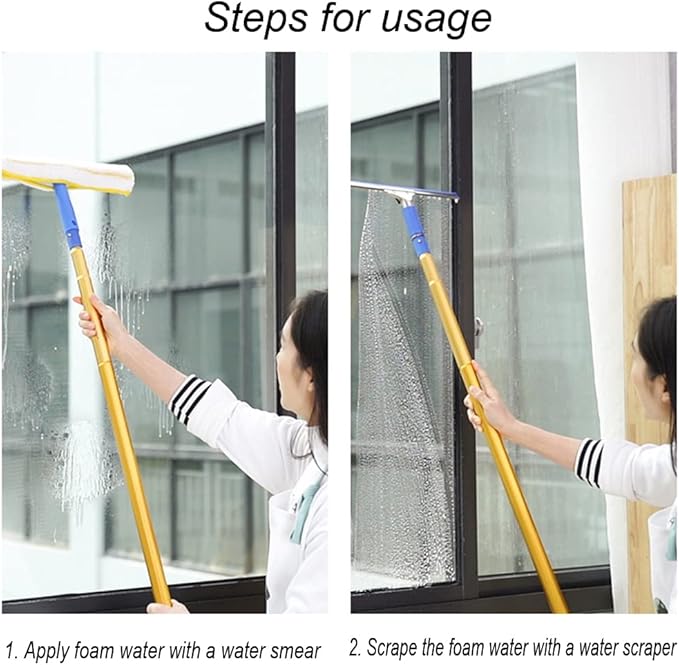 Steps for usage

1. Apply foam water with a water smear

2. Scrape the foam water with a water scraper