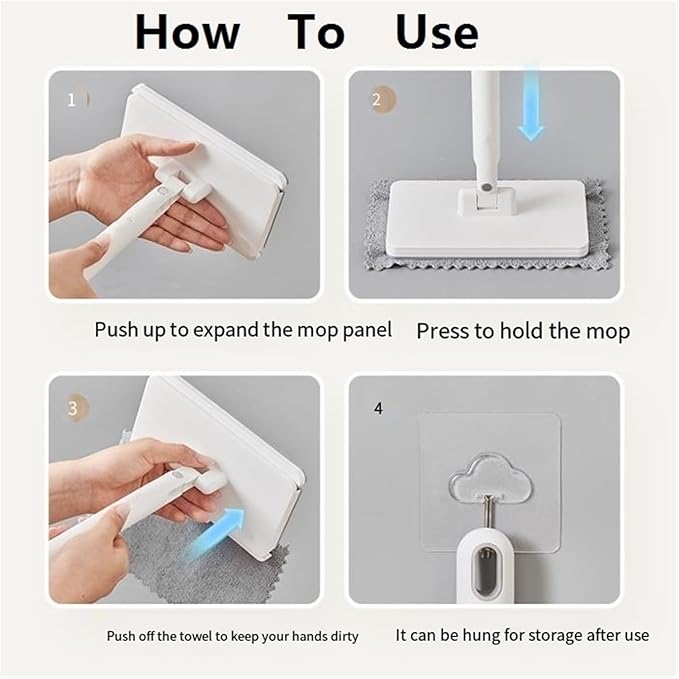 How To Use

1

Push up to expand the mop panel

2

Press to hold the mop

3

Push off the towel to keep your hands dirty

4

It can be hung for storage after use