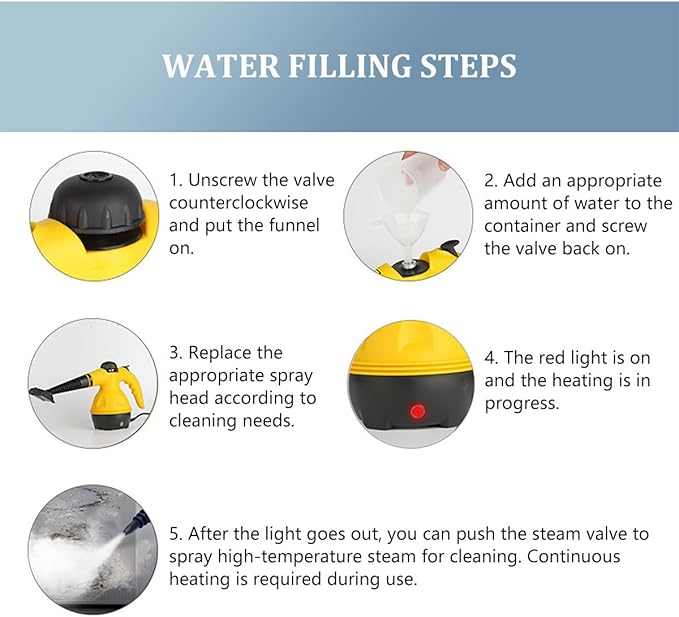 WATER FILLING STEPS

1. Unscrew the valve counterclockwise and put the funnel on.

2. Add an appropriate amount of water to the container and screw the valve back on.

3. Replace the appropriate spray head according to cleaning needs.

4. The red light is on and the heating is in progress.

5. After the light goes out, you can push the steam valve to spray high-temperature steam for cleaning. Continuous heating is required during use.