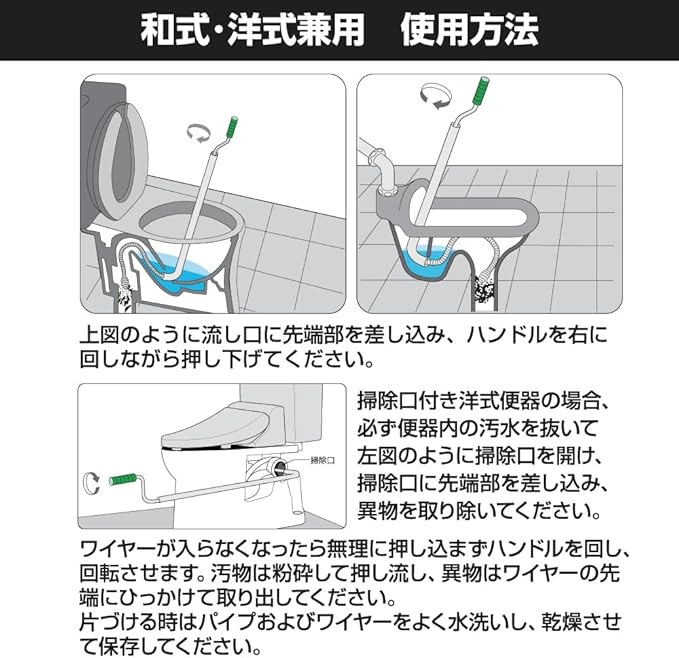 和式・洋式兼用　使用方法

上図のように流し口に先端部を差し込み、ハンドルを右に回しながら押し下げてください。

掃除口

掃除口付き洋式便器の場合、必ず便器内の汚水を抜いて左図のように掃除口を開け、掃除口に先端部を差し込み、異物を取り除いてください。

ワイヤーが入らなくなったら無理に押し込まずハンドルを回し、回転させます。汚物は粉砕して押し流し、異物はワイヤーの先端にひっかけて取り出してください。
片づける時はパイプおよびワイヤーをよく水洗いし、乾燥させて保存してください。