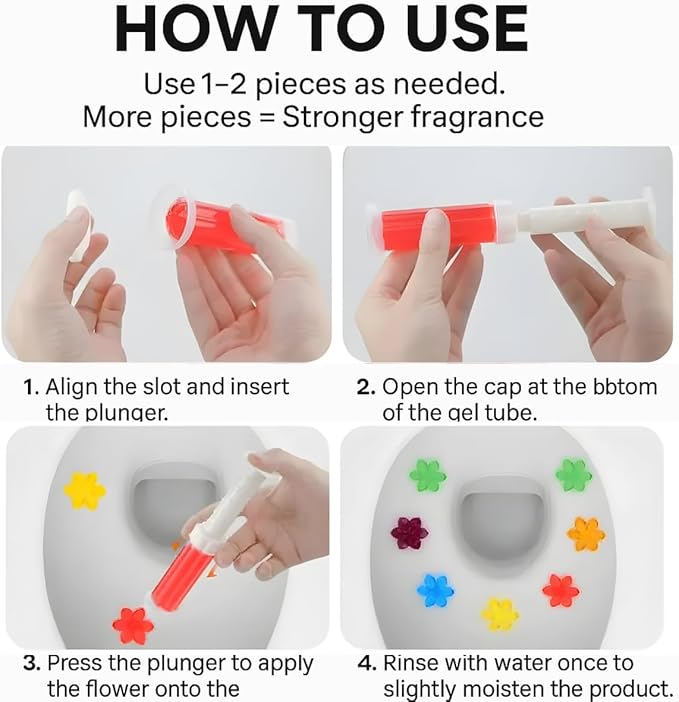 HOW TO USE

Use 1–2 pieces as needed.
More pieces = Stronger fragrance

1. Align the slot and insert the plunger.

2. Open the cap at the bbtom of the gel tube.

3. Press the plunger to apply the flower onto the

4. Rinse with water once to slightly moisten the product.