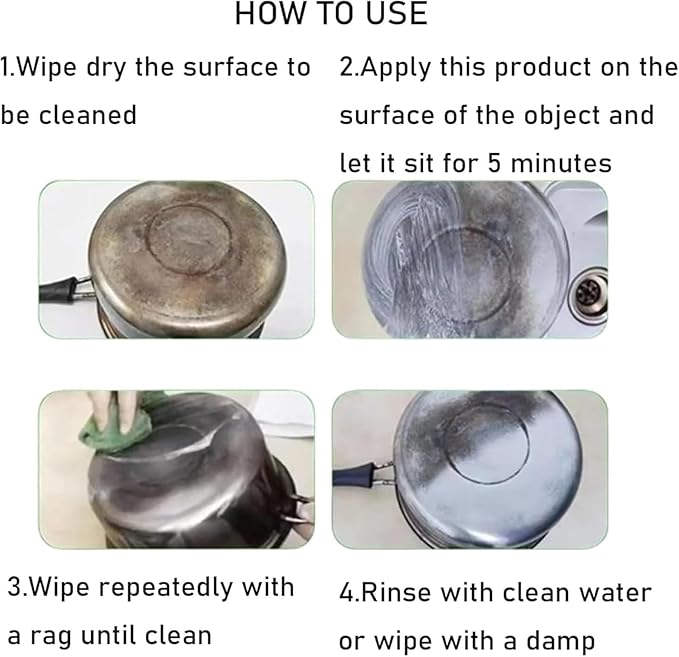 HOW TO USE

1.Wipe dry the surface to be cleaned

2.Apply this product on the surface of the object and let it sit for 5 minutes

3.Wipe repeatedly with a rag until clean

4.Rinse with clean water or wipe with a damp