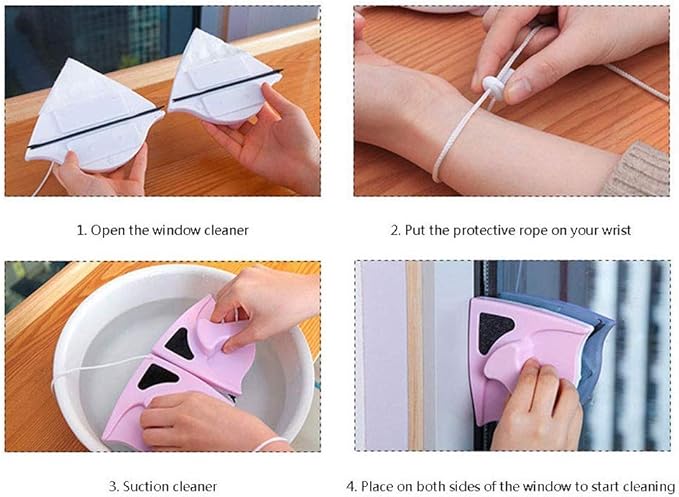 1. Open the window cleaner

2. Put the protective rope on your wrist

3. Suction cleaner

4. Place on both sides of the window to start cleaning