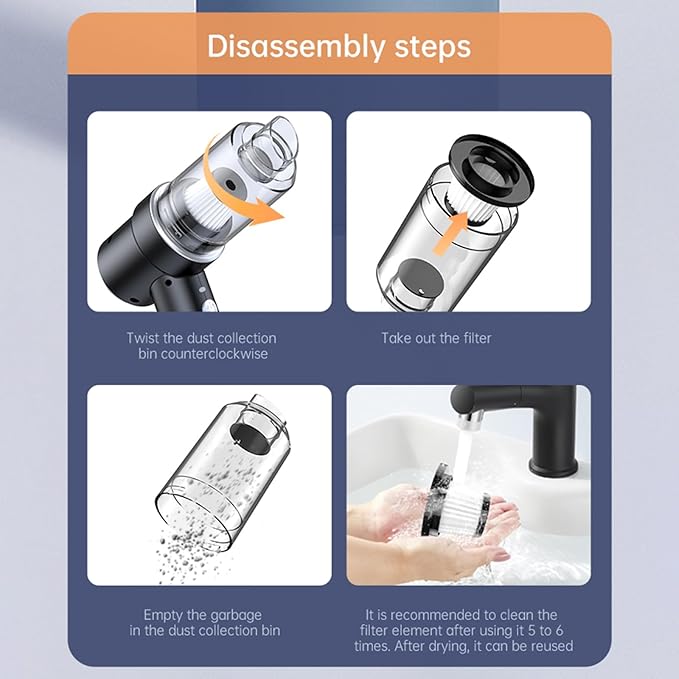 Disassembly steps

Twist the dust collection bin counterclockwise

Take out the filter

Empty the garbage in the dust collection bin

It is recommended to clean the filter element after using it 5 to 6 times. After drying, it can be reused